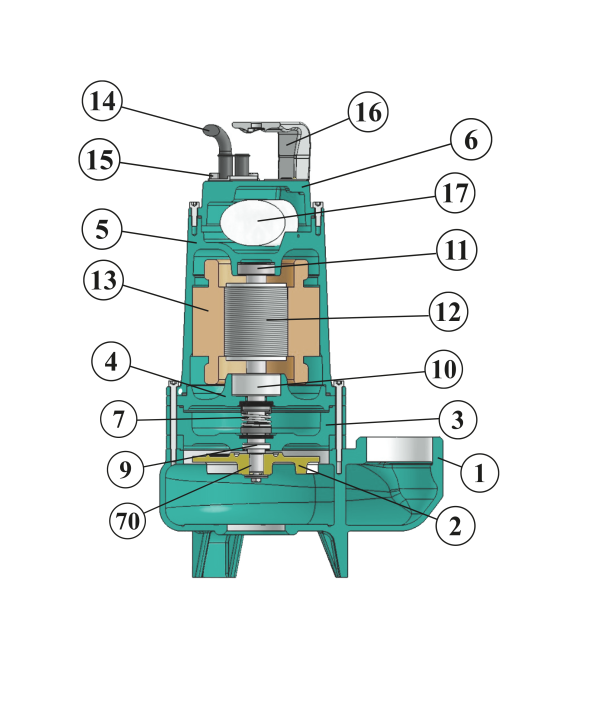 14
16
15
6
17
5
11
13
12
4
10
7
3
9
1
70
2